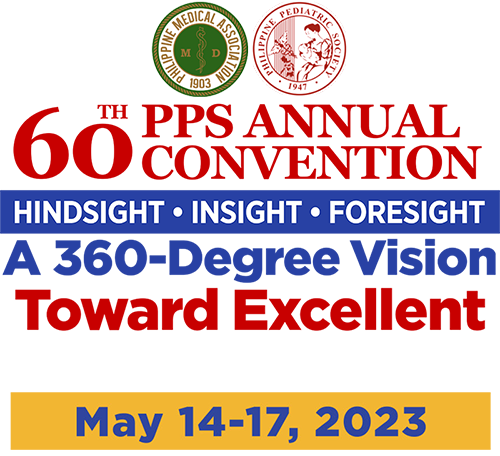 PHILIPPINE MEDICAL ASSOCIATION
M D
1903

PHILIPPINE PEDIATRIC SOCIETY
1947

60TH PPS ANNUAL CONVENTION

HINDSIGHT • INSIGHT • FORESIGHT

A 360-Degree Vision Toward Excellent

May 14-17, 2023